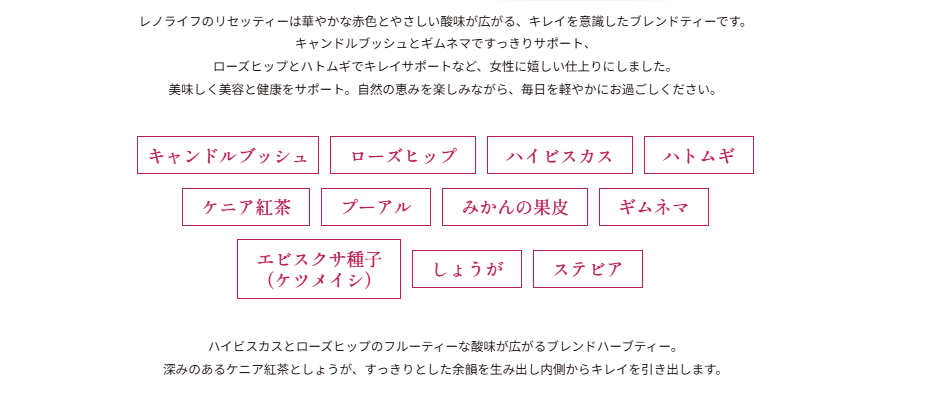 レノライフのリセッティーは華やかな赤色とやさしい酸味が広がる、キレイを意識したブレンドティーです。
キャンドルブッシュとギムネマですっきりサポート、
ローズヒップとハトムギでキレイサポートなど、女性に嬉しい仕上りにしました。
美味しく美容と健康をサポート。自然の恵みを楽しみながら、毎日を軽やかにお過ごしください。

キャンドルブッシュ

ローズヒップ

ハイビスカス

ハトムギ

ケニア紅茶

プーアル

みかんの果皮

ギムネマ

エビスクサ種子
（ケツメイシ）

しょうが

ステビア

ハイビスカスとローズヒップのフルーティーな酸味が広がるブレンドハーブティー。
深みのあるケニア紅茶としょうが、すっきりとした余韻を生み出し内側からキレイを引き出します。